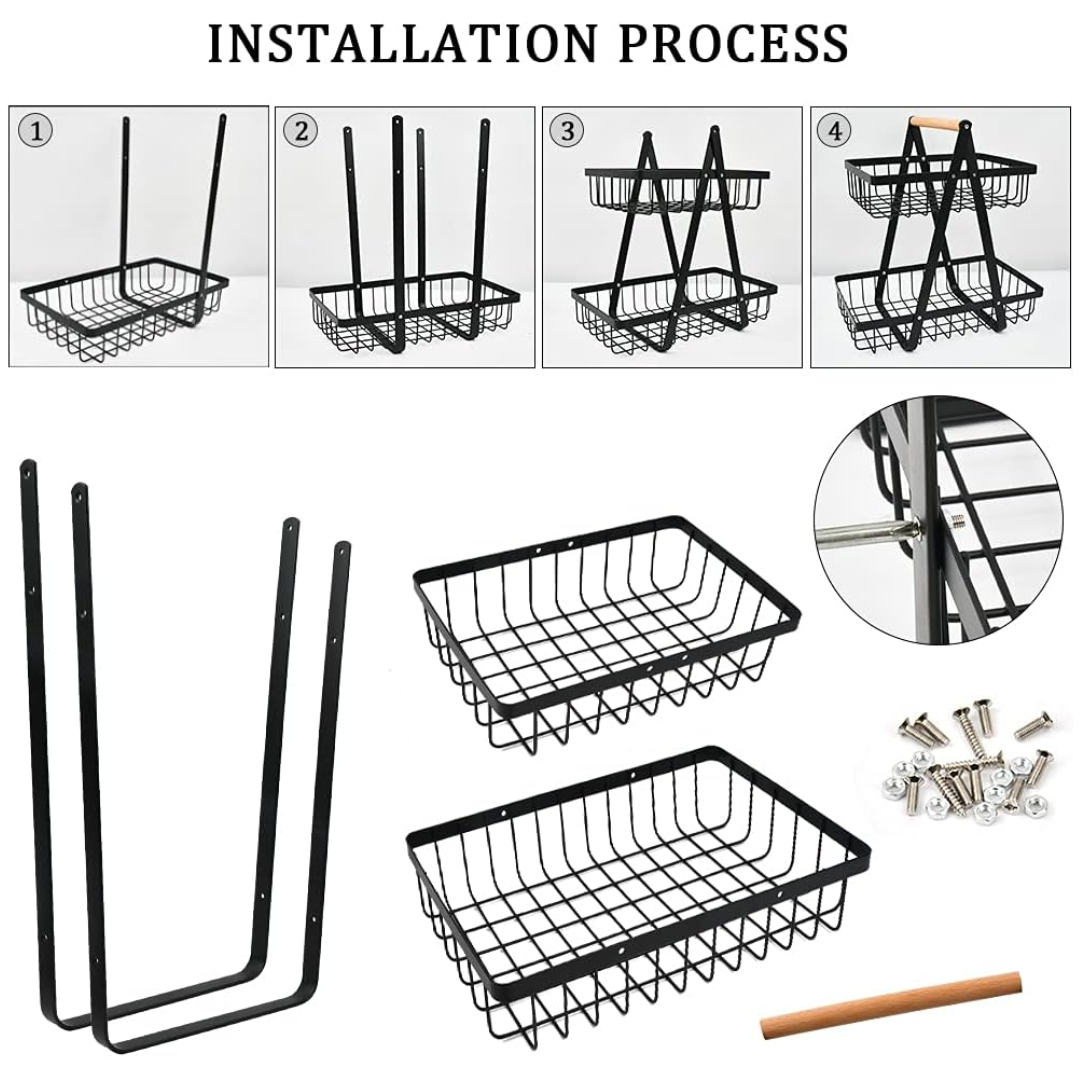 INSTALLATION PROCESS

1

2

3

4