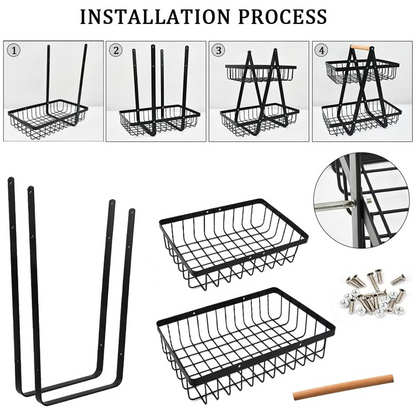 INSTALLATION PROCESS

1

2

3

4